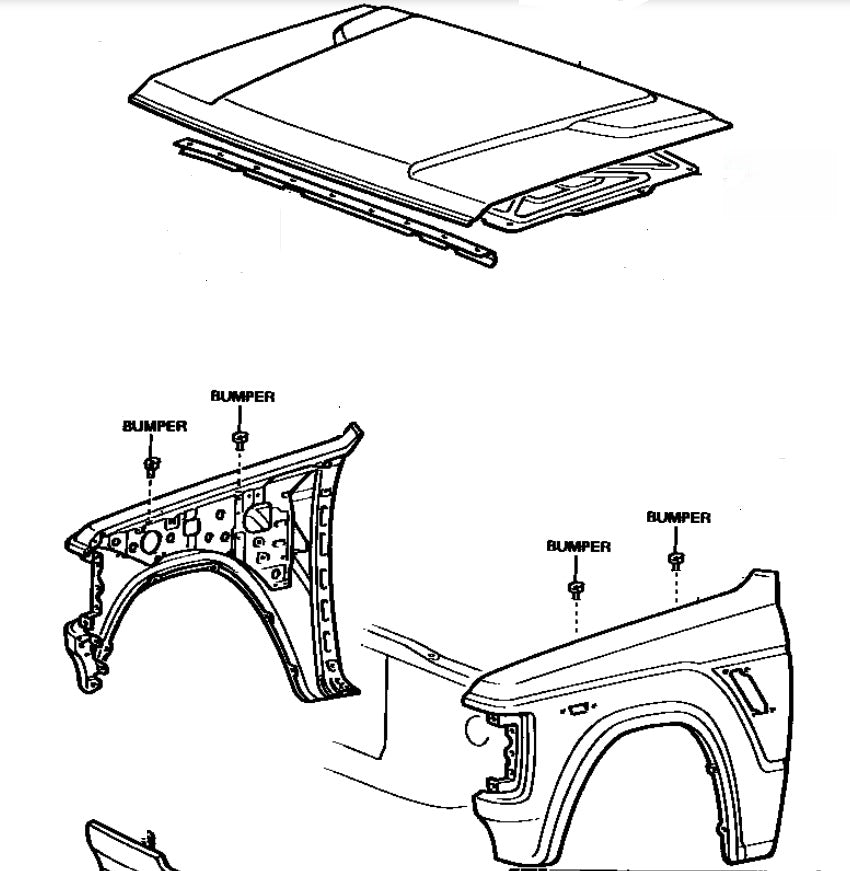 BUMPER
BUMPER
BUMPER
BUMPER